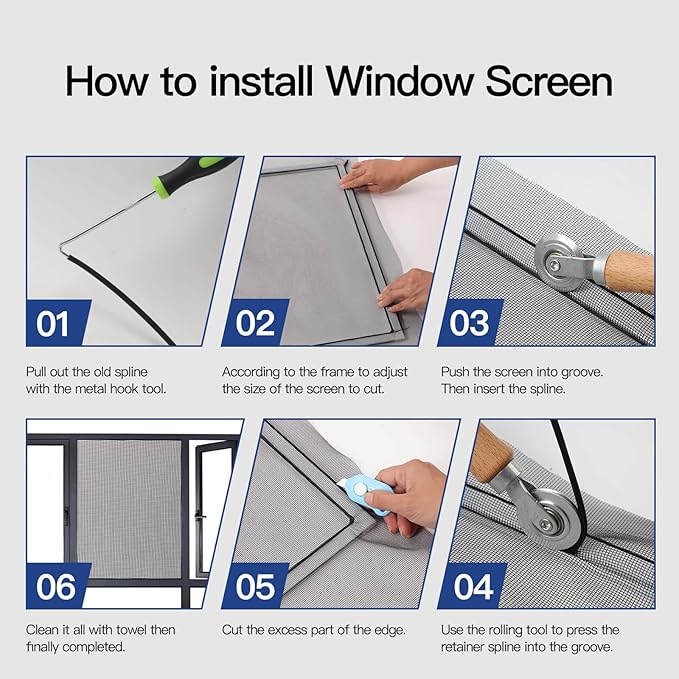 How to install Window Screen

01

Pull out the old spline with the metal hook tool.

02

According to the frame to adjust the size of the screen to cut.

03

Push the screen into groove. Then insert the spline.

06

Clean it all with towel then finally completed.

05

Cut the excess part of the edge.

04

Use the rolling tool to press the retainer spline into the groove.