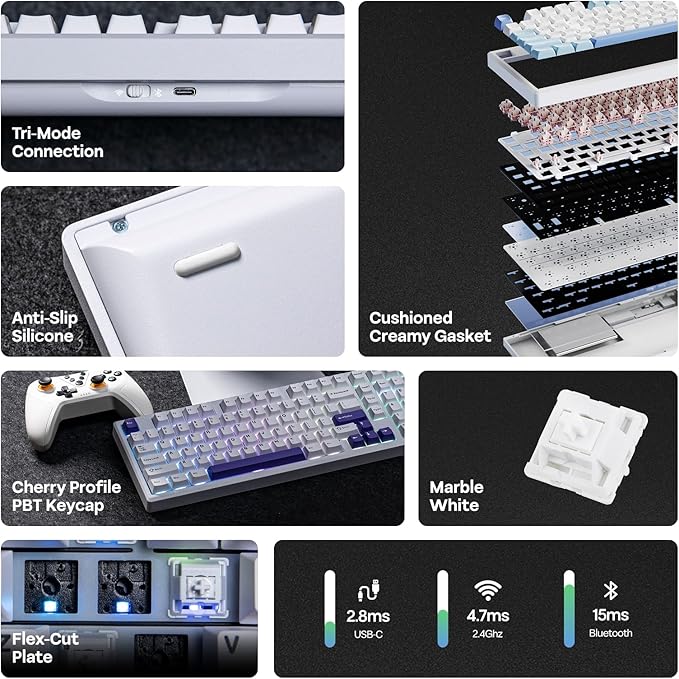 Tri-Mode Connection

Anti-Slip Silicone

Cushioned Creamy Gasket

Cherry Profile PBT Keycap

Marble White

Flex-Cut Plate

V

2.8ms
USB-C

4.7ms
2.4Ghz

15ms
Bluetooth