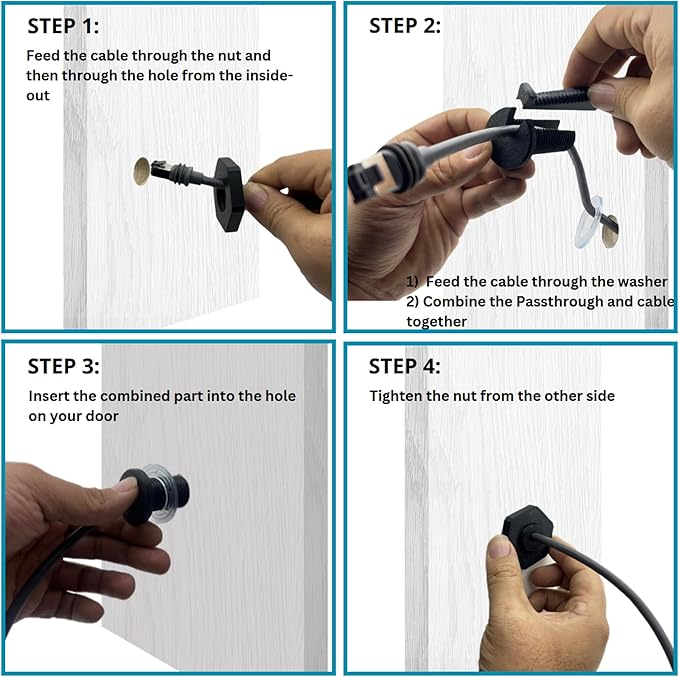 STEP 1:

Feed the cable through the nut and then through the hole from the inside-out

STEP 2:

1) Feed the cable through the washer
2) Combine the Passthrough and cable together

STEP 3:

Insert the combined part into the hole on your door

STEP 4:

Tighten the nut from the other side