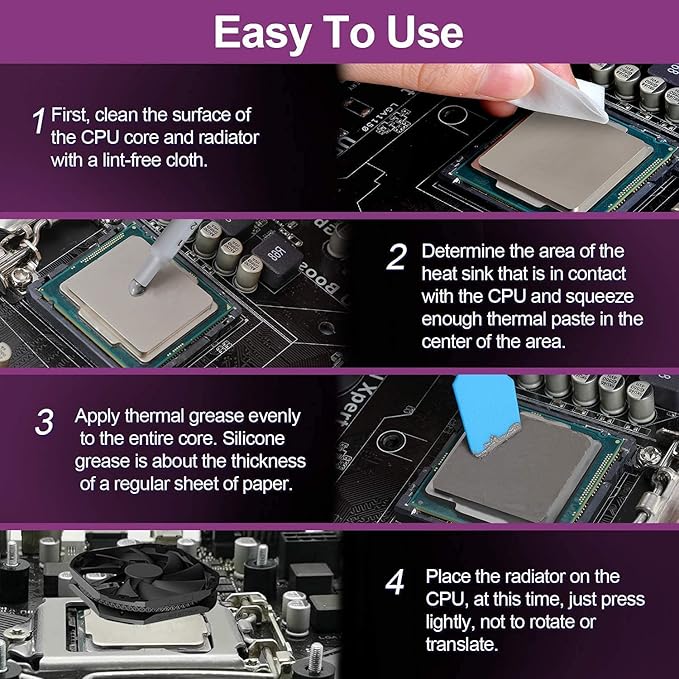 Easy To Use

1 First, clean the surface of the CPU core and radiator with a lint-free cloth.

2 Determine the area of the heat sink that is in contact with the CPU and squeeze enough thermal paste in the center of the area.

3 Apply thermal grease evenly to the entire core. Silicone grease is about the thickness of a regular sheet of paper.

4 Place the radiator on the CPU, at this time, just press lightly, not to rotate or translate.