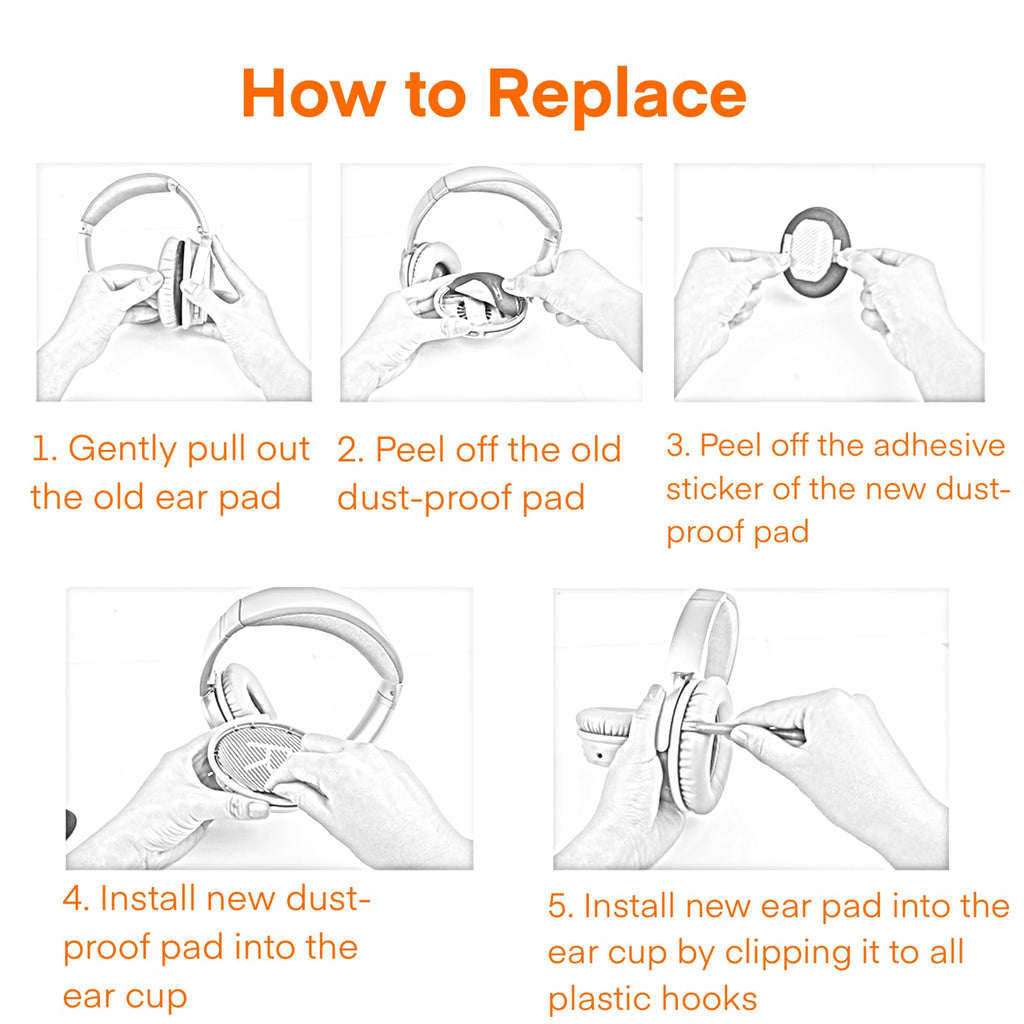 How to Replace

1. Gently pull out the old ear pad

2. Peel off the old dust-proof pad

3. Peel off the adhesive sticker of the new dust-proof pad

4. Install new dust-proof pad into the ear cup

5. Install new ear pad into the ear cup by clipping it to all plastic hooks