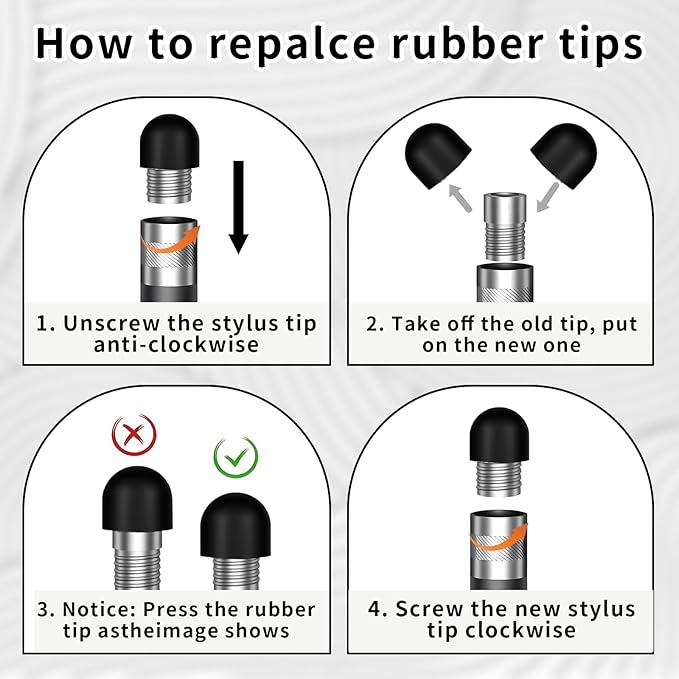 How to repalce rubber tips

1. Unscrew the stylus tip anti-clockwise

2. Take off the old tip, put on the new one

3. Notice: Press the rubber tip astheimage shows

4. Screw the new stylus tip clockwise