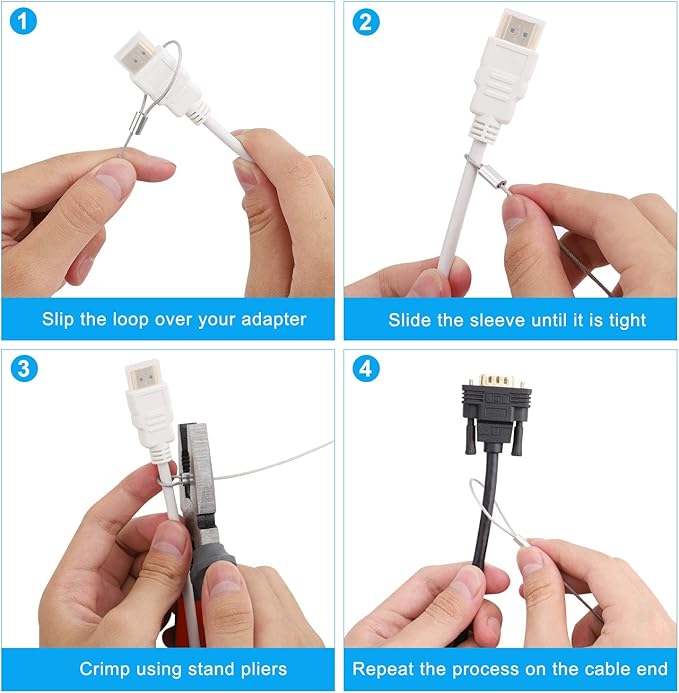 1

Slip the loop over your adapter

2

Slide the sleeve until it is tight

3

Crimp using stand pliers

4

Repeat the process on the cable end