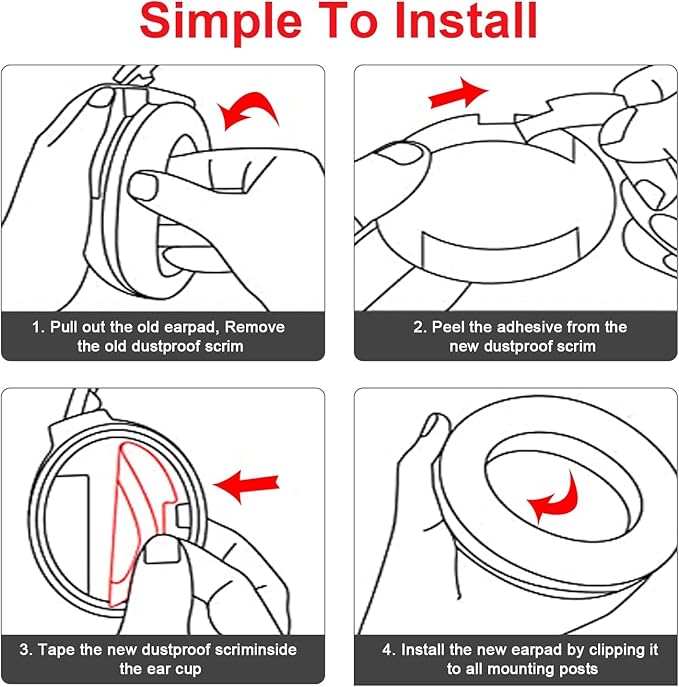 Simple To Install

1. Pull out the old earpad, Remove the old dustproof scrim

2. Peel the adhesive from the new dustproof scrim

3. Tape the new dustproof scriminside the ear cup

4. Install the new earpad by clipping it to all mounting posts