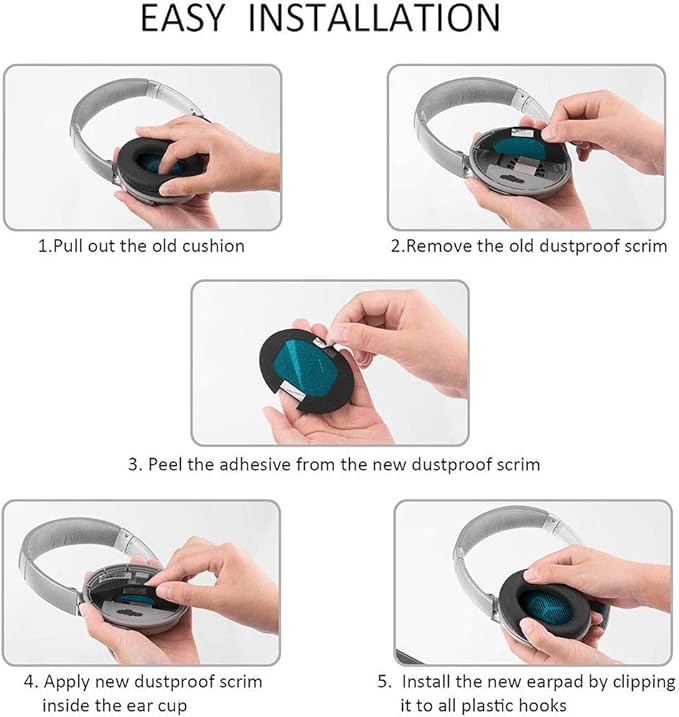 EASY INSTALLATION

1.Pull out the old cushion

2.Remove the old dustproof scrim

3. Peel the adhesive from the new dustproof scrim

4. Apply new dustproof scrim inside the ear cup

5. Install the new earpad by clipping it to all plastic hooks