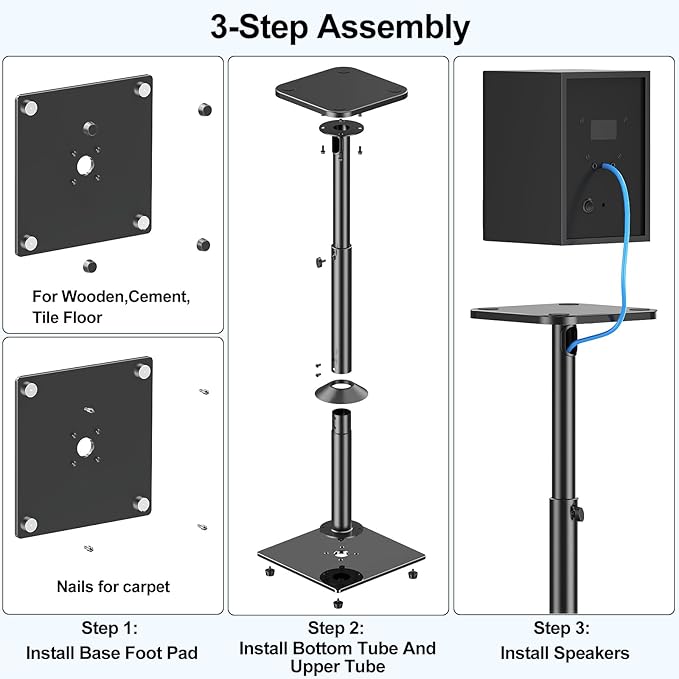 3-Step Assembly

For Wooden,Cement, Tile Floor

Nails for carpet

Step 1:
Install Base Foot Pad

Step 2:
Install Bottom Tube And Upper Tube

Step 3:
Install Speakers